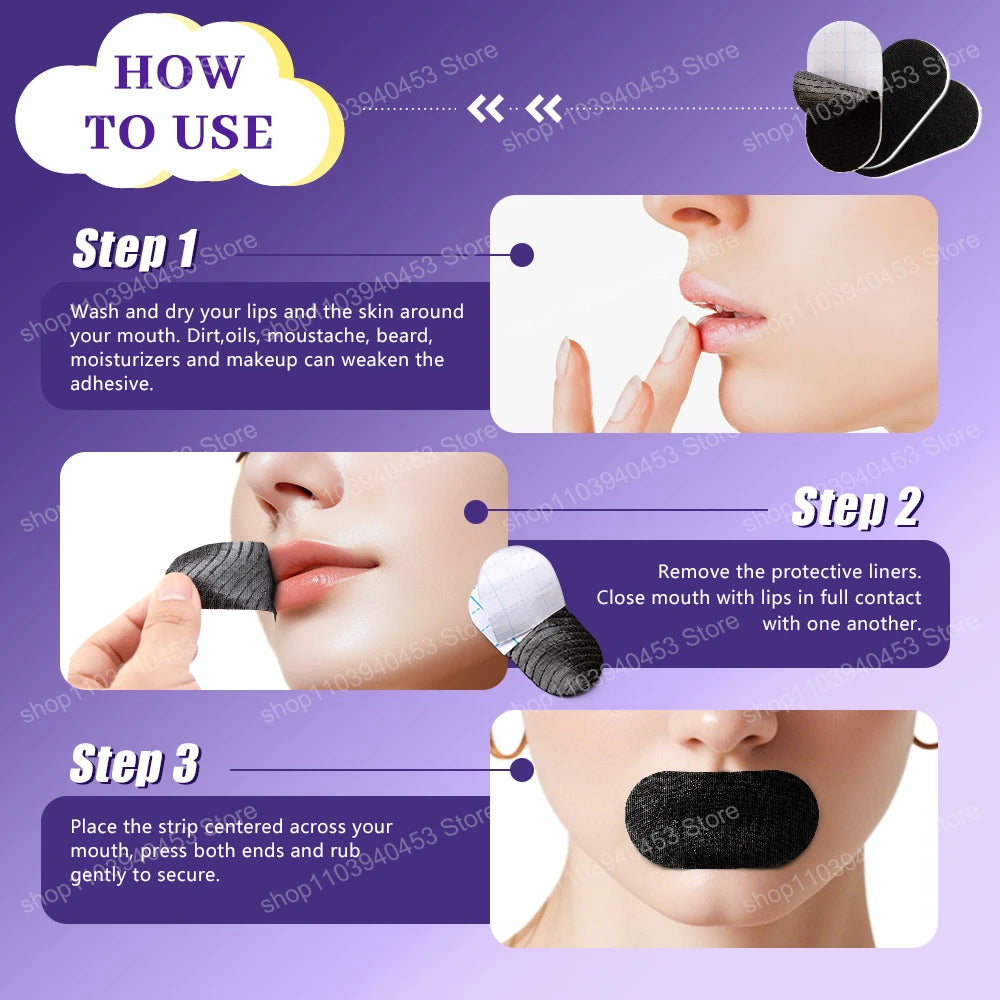 HOW TO USE

shop1103940453 Store

Step 1

Wash and dry your lips and the skin around your mouth. Dirt,oils, moustache, beard, moisturizers and makeup can weaken the adhesive.

Step 2

Remove the protective liners. Close mouth with lips in full contact with one another.

Step 3

Place the strip centered across your mouth, press both ends and rub gently to secure.